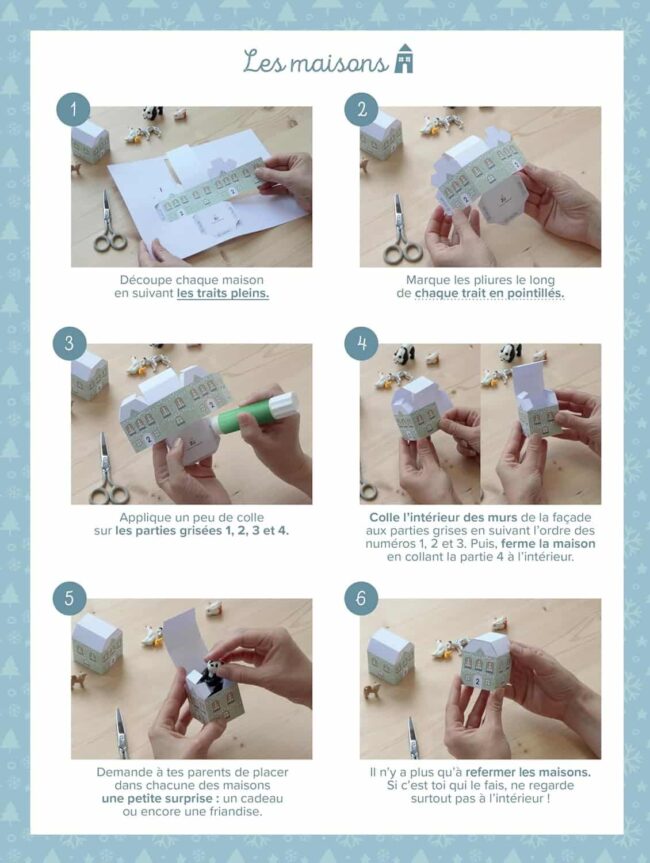 Les maisons

1

Découpe chaque maison en suivant les traits pleins.

2

Marque les pliures le long de chaque trait en pointillés.

3

Applique un peu de colle sur les parties grisées 1, 2, 3 et 4.

4

Colle l'intérieur des murs de la façade aux parties grises en suivant l'ordre des numéros 1, 2 et 3. Puis, ferme la maison en collant la partie 4 à l'intérieur.

5

Demande à tes parents de placer dans chacune des maisons une petite surprise : un cadeau ou encore une friandise.

6

Il n'y a plus qu'à refermer les maisons. Si c'est toi qui le fais, ne regarde surtout pas à l'intérieur !