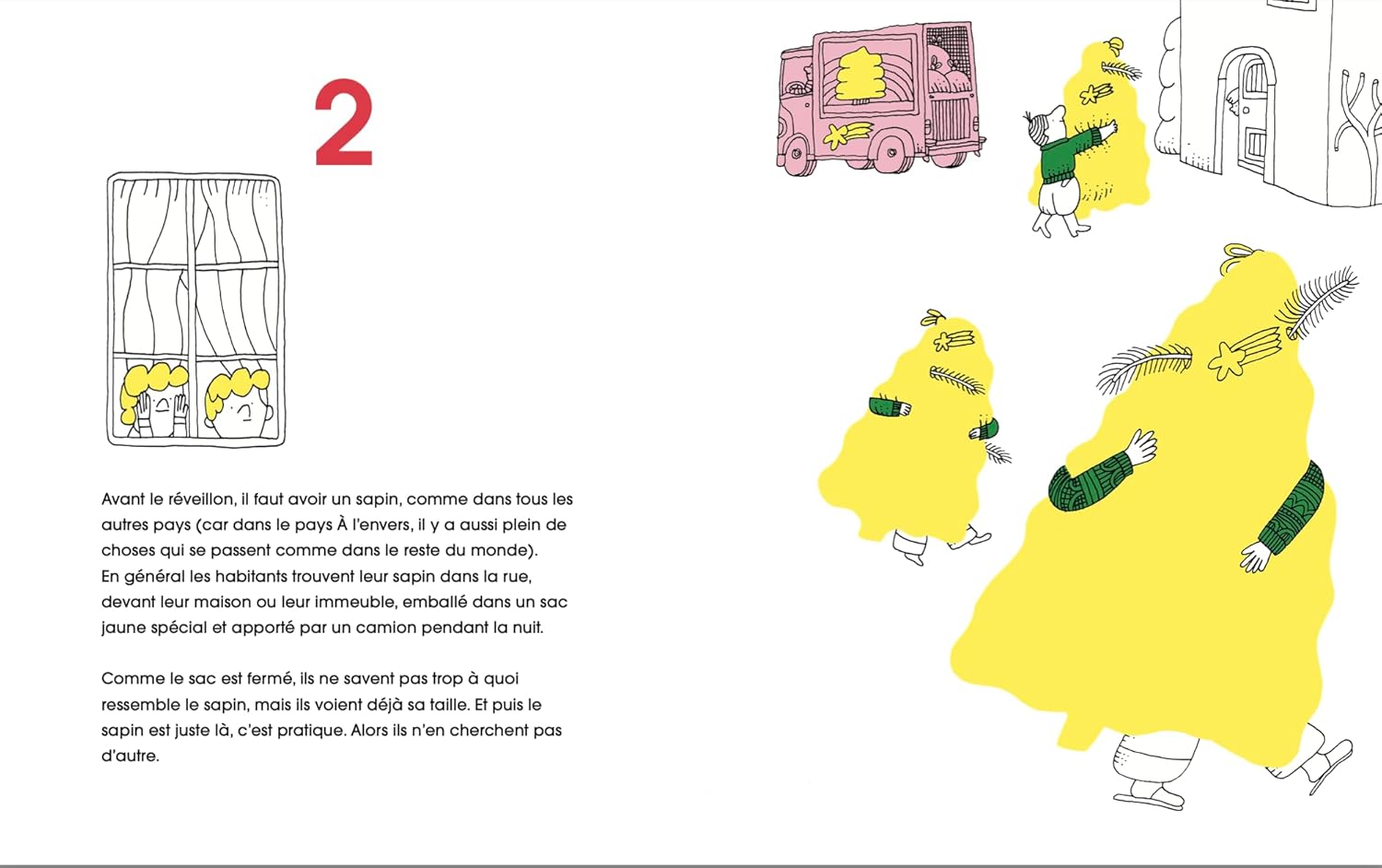 2

Avant le réveillon, il faut avoir un sapin, comme dans tous les autres pays (car dans le pays À l'envers, il y a aussi plein de choses qui se passent comme dans le reste du monde).
En général les habitants trouvent leur sapin dans la rue, devant leur maison ou leur immeuble, emballé dans un sac jaune spécial et apporté par un camion pendant la nuit.

Comme le sac est fermé, ils ne savent pas trop à quoi ressemble le sapin, mais ils voient déjà sa taille. Et puis le sapin est juste là, c'est pratique. Alors ils n'en cherchent pas d'autre.